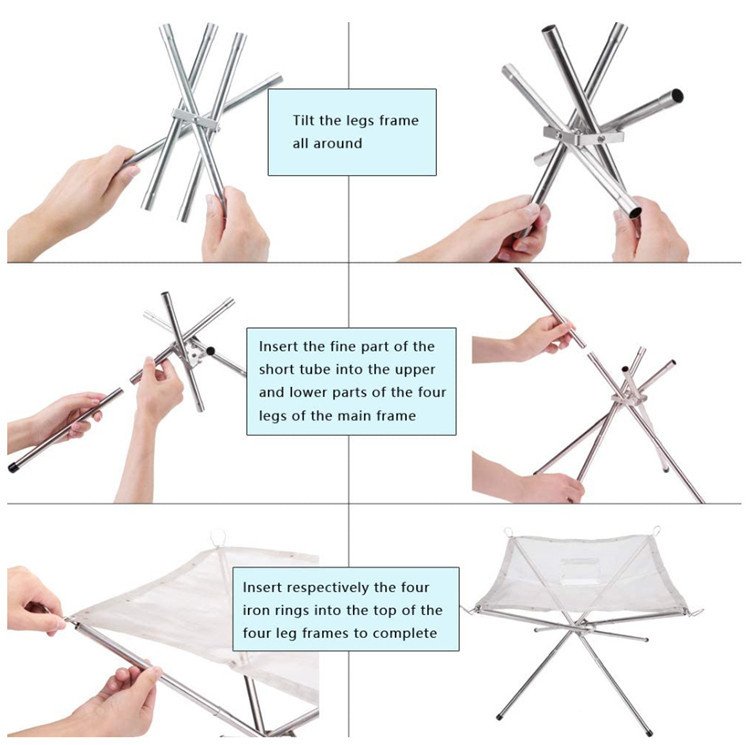 Tilt the legs frame all around

Insert the fine part of the short tube into the upper and lower parts of the four legs of the main frame

Insert respectively the four iron rings into the top of the four leg frames to complete